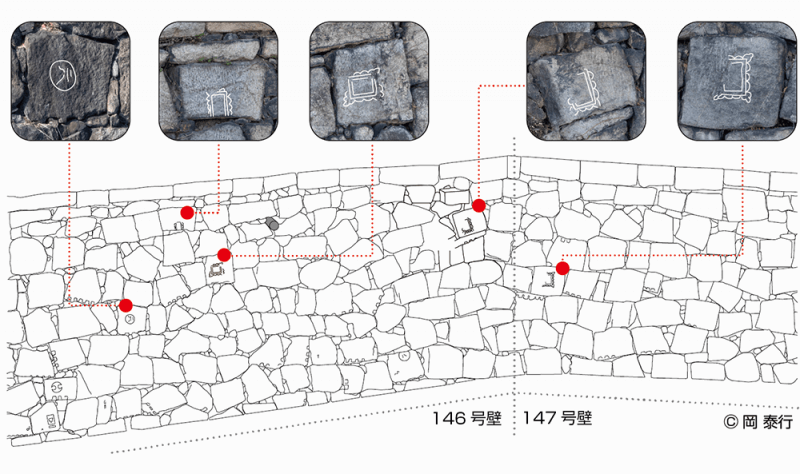 146 号壁 147 号壁 © 岡 泰行