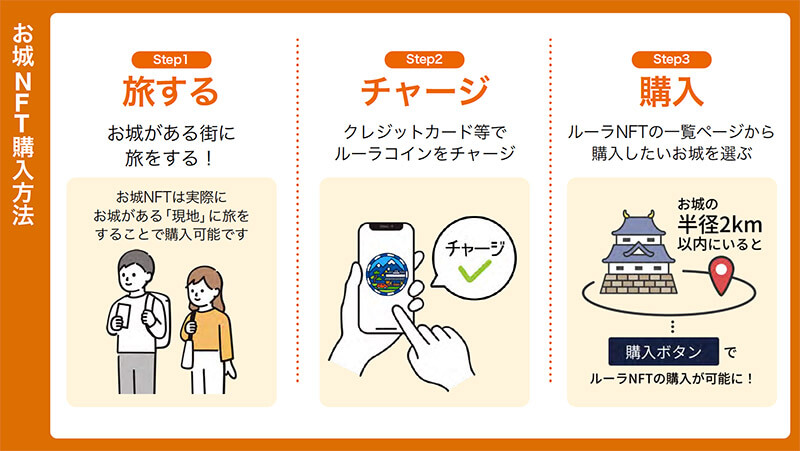 お城NFT購入方法

Step1

旅する

お城がある街に旅をする！

お城NFTは実際にお城がある「現地」に旅をすることで購入可能です

Step2

チャージ

クレジットカード等でルーラコインをチャージ

チャージ

Step3

購入

ルーラNFTの一覧ページから購入したいお城を選ぶ

お城の半径2km以内にいると

購入ボタン で

ルーラNFTの購入が可能に！